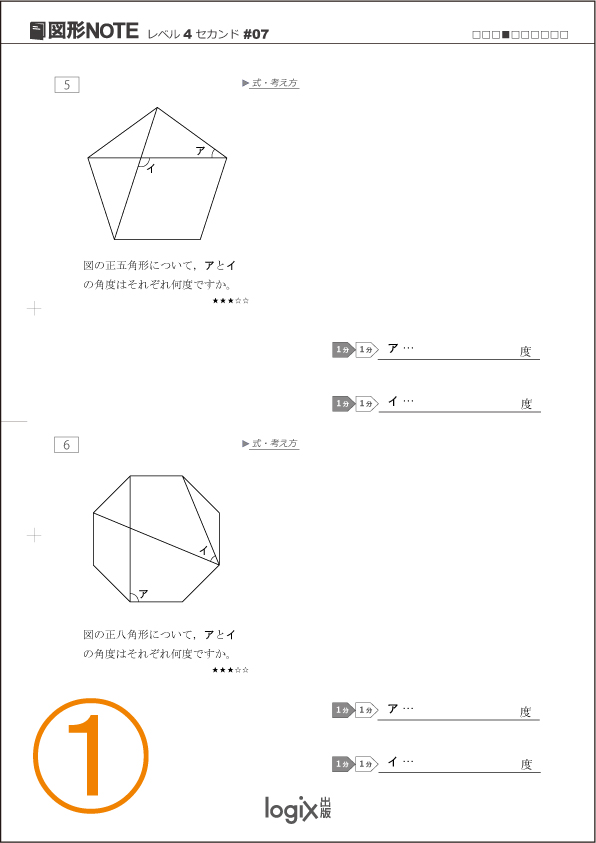 図形NOTE レベル 4 セカンド #07

□□□■□□□□□□

5

▶式・考え方

ア

イ

図の正五角形について，アとイの角度はそれぞれ何度ですか。

★★★☆☆

1分 1分 ア… 度

1分 1分 イ… 度

6

▶式・考え方

イ

ア

図の正八角形について，アとイの角度はそれぞれ何度ですか。

★★★☆☆

1分 1分 ア… 度

1分 1分 イ… 度

①

logix 出版